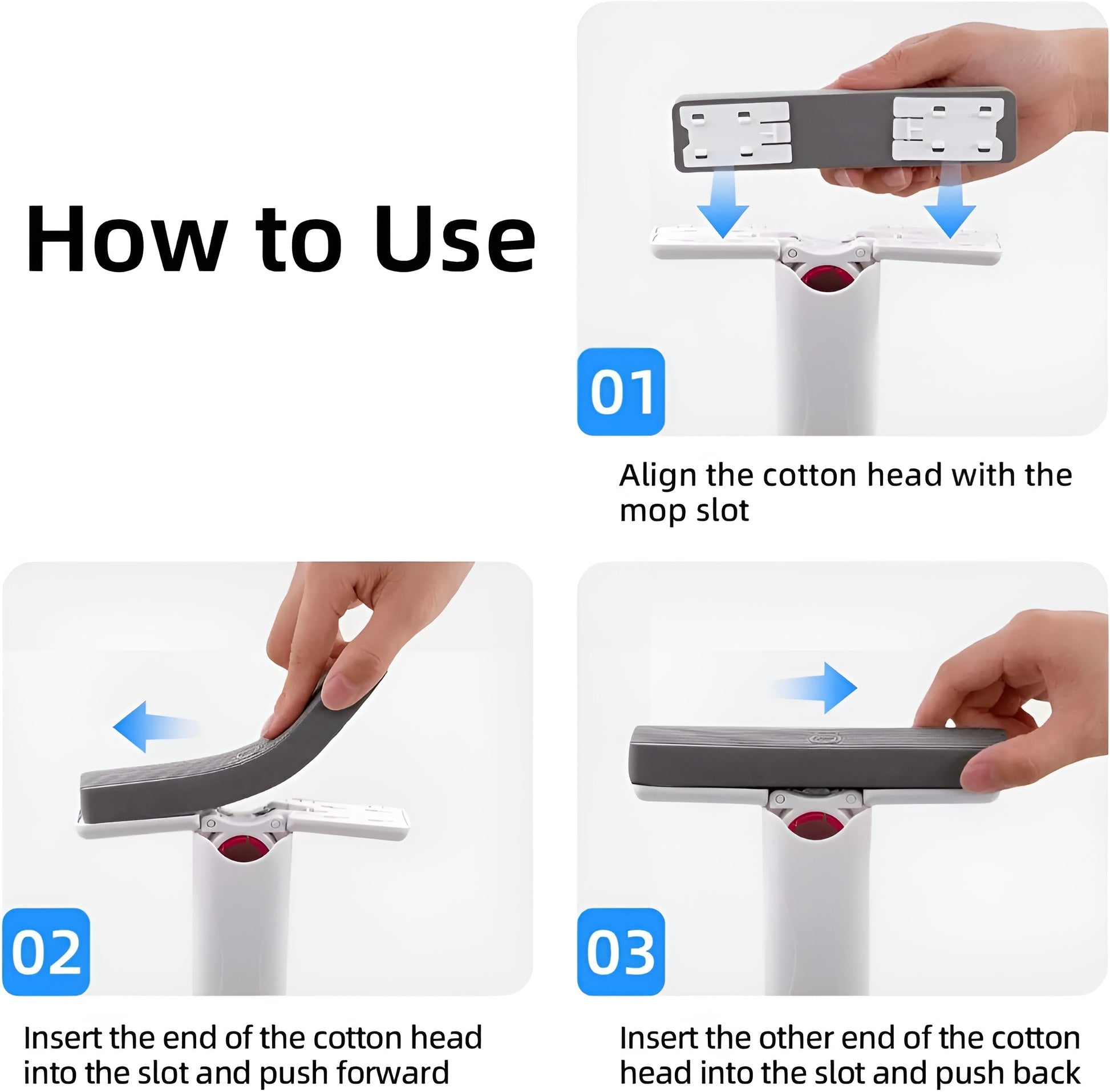 How to Use

01

Align the cotton head with the mop slot

02

Insert the end of the cotton head into the slot and push forward

03

Insert the other end of the cotton head into the slot and push back