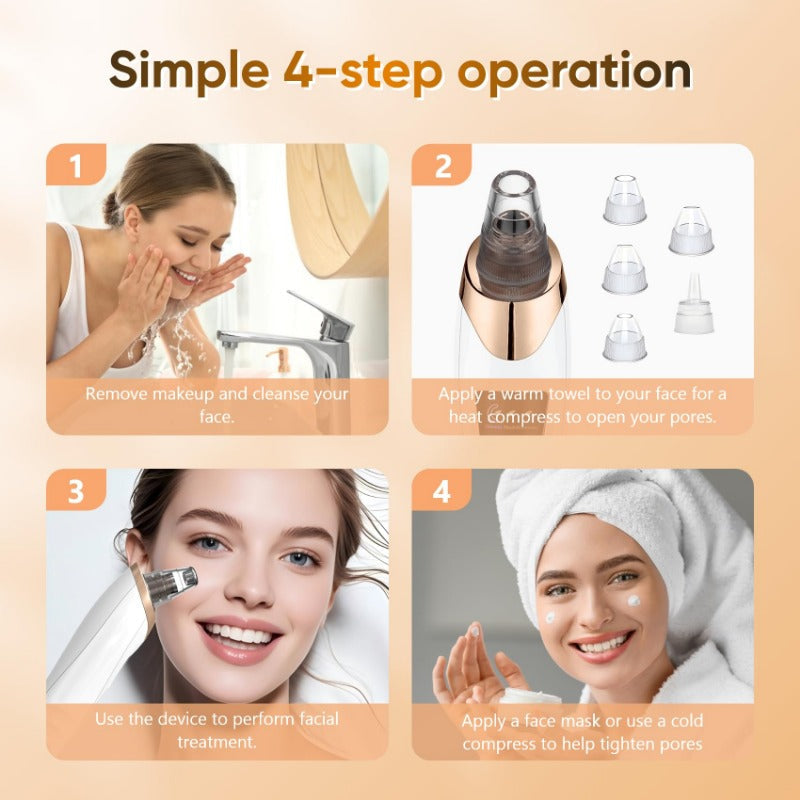 Simple 4-step operation

1

Remove makeup and cleanse your face.

2

Apply a warm towel to your face for a heat compress to open your pores.

3

Use the device to perform facial treatment.

4

Apply a face mask or use a cold compress to help tighten pores